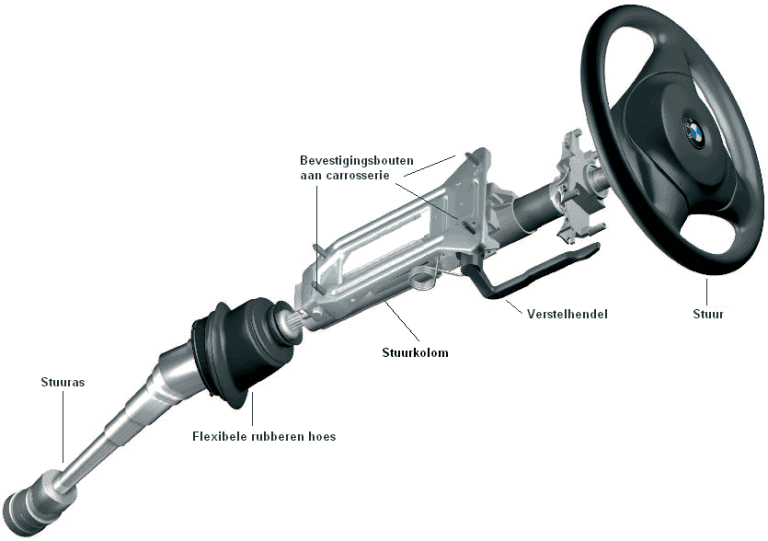 Bevestigingsbouten aan carrosserie

Verstelhendel

Stuur

Stuurkolom

Stuuras

Flexibele rubberen hoes