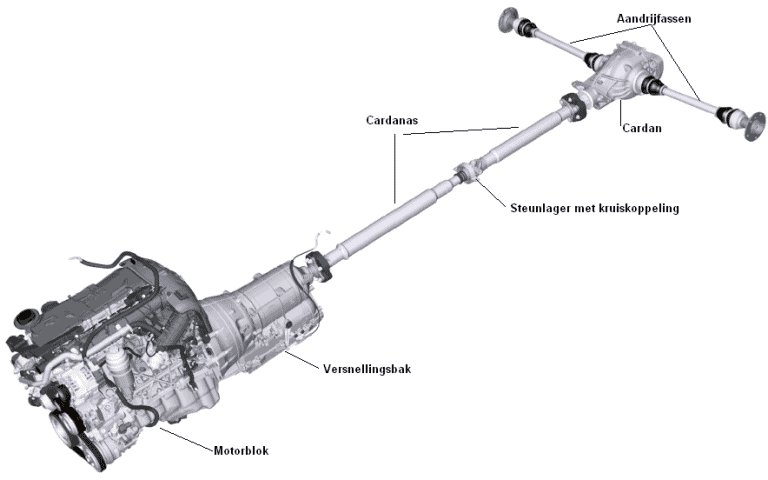 Aandrijfassen
Cardanas
Cardan
Steunlager met kruiskoppeling
Versnellingsbak
Motorblok