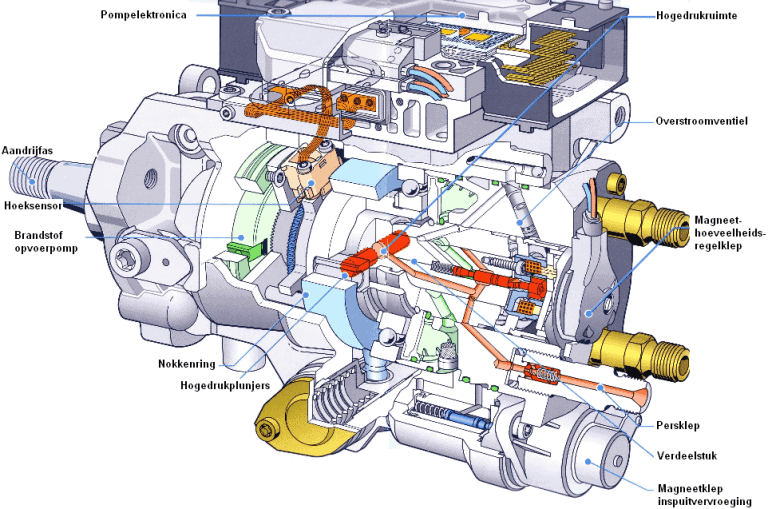 Pompelektronica
Hogedrukruimte
Overstroomventiel
Aandrijfas
Hoeksensor
Brandstof opvoerpomp
Magneet-hoeveelheids-regelklep
Nokkenring
Hogedrukplunjers
Persklep
Verdeelstuk
Magneetklep inspuitvervroeging