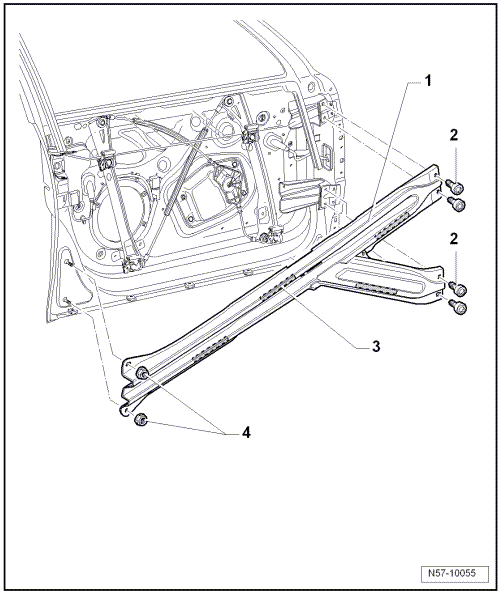 1
2
2
3
4
N57-10055