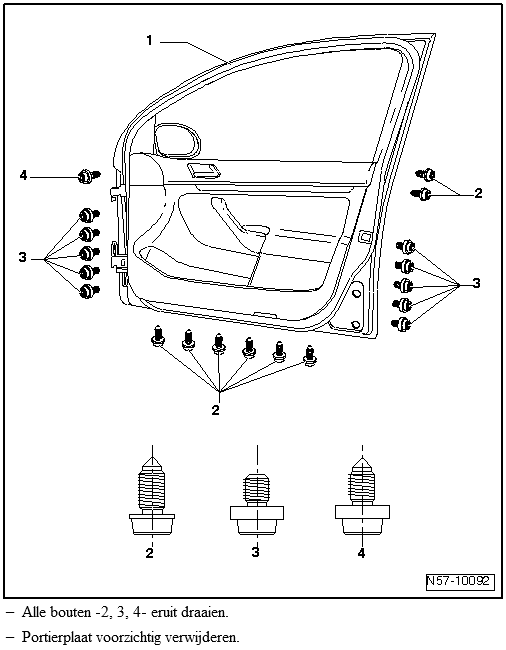 1

4

2

3

3

2

2

3

4

N57-10092

– Alle bouten -2, 3, 4- eruit draaien.

– Portierplaat voorzichtig verwijderen.