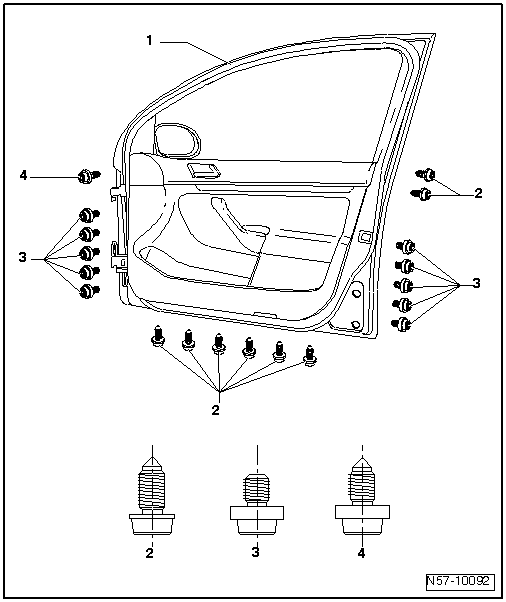 1

4

2

3

3

2

2

3

4

N57-10092